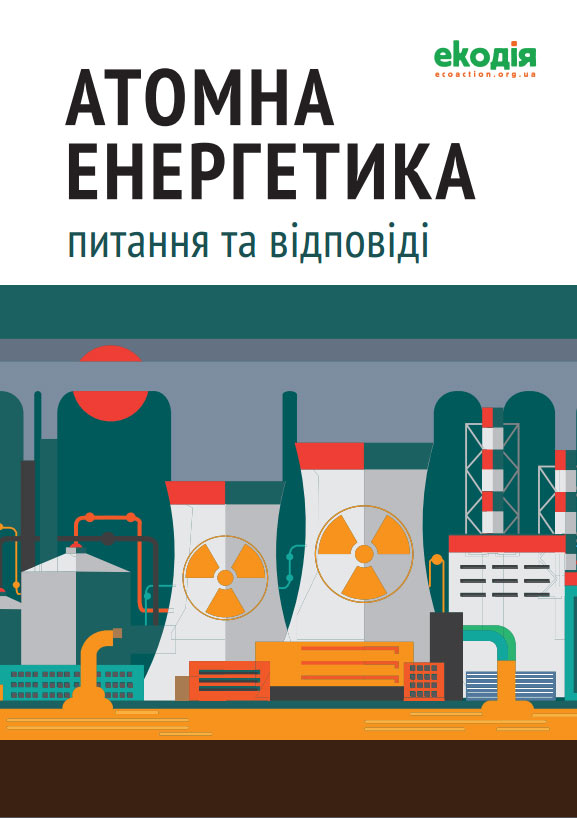 екодія
ecoaction.org.ua

АТОМНА ЕНЕРГЕТИКА

питання та відповіді